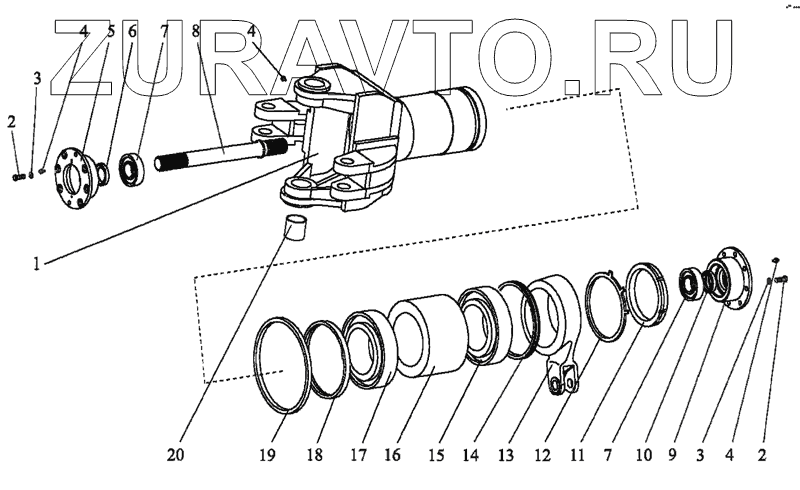 ZURAVTO.RU

4 5 6 7 8 4

3

2

1

20 19 18 17 16 15 14 13 12 11 7 10 9 3 4 2