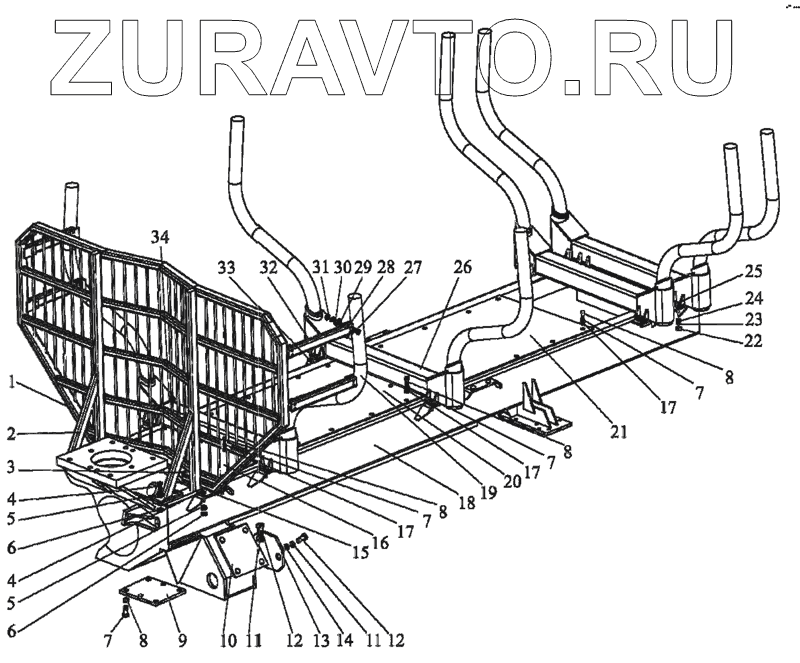 ZURAVTO.RU

34
33 32 31 30 29 28 27 26
25
24
23
22
8
7
17
21
8
7
17
20
19
18
8
7
17
16
15
1
2
3
4
5
6
4
5
6
7 8 9 10 11 12 13 14 11 12