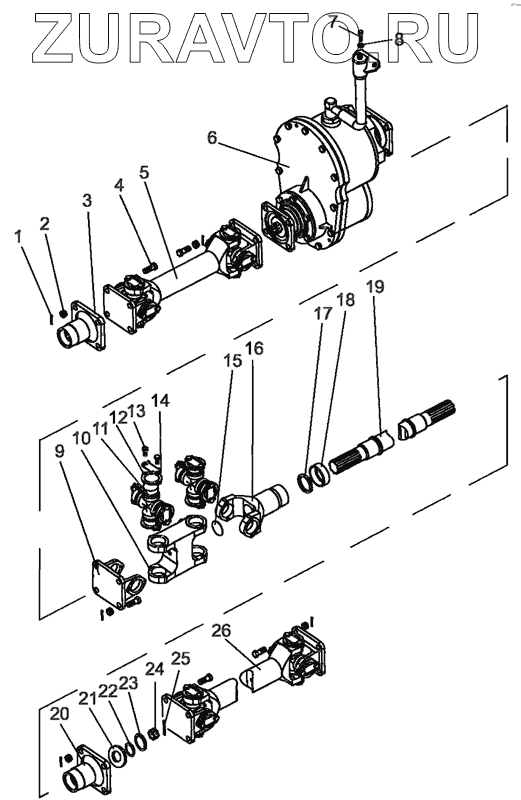 ZURAVTO.RU
7
8
6
5
4
3
2
1
19
18
17
16
15
14
13
12
11
10
9
26
25
24
23
22
21
20