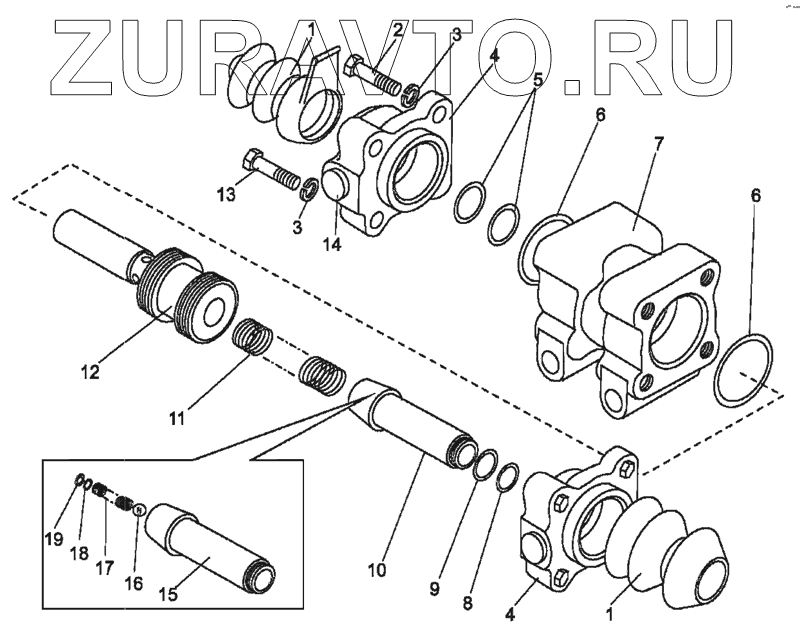 ZURAVTO.RU

1
2
3
4
5
6
7
6
13
3
14
12
11
10
9
8
4
1
19
18
17
16
15