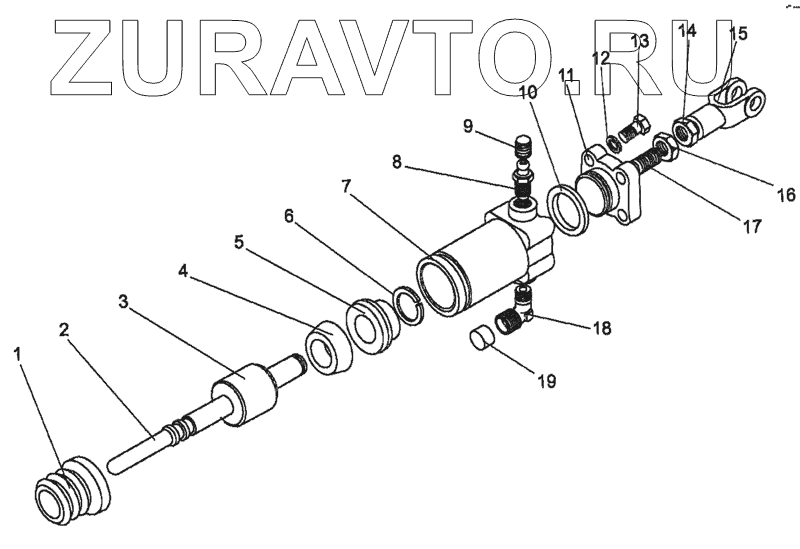 ZURAVTO.RU

1
2
3
4
5
6
7
8
9
10
11
12
13
14
15
16
17
18
19