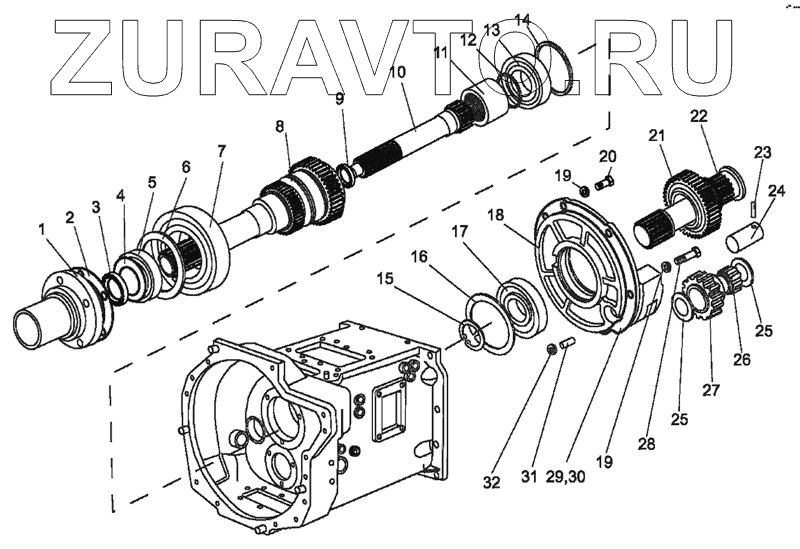 ZURAVTO.RU

1
2
3
4
5
6
7
8
9
10
11
12
13
14
15
16
17
18
19
20
21
22
23
24
25
26
27
25
28
19
29,30
31
32