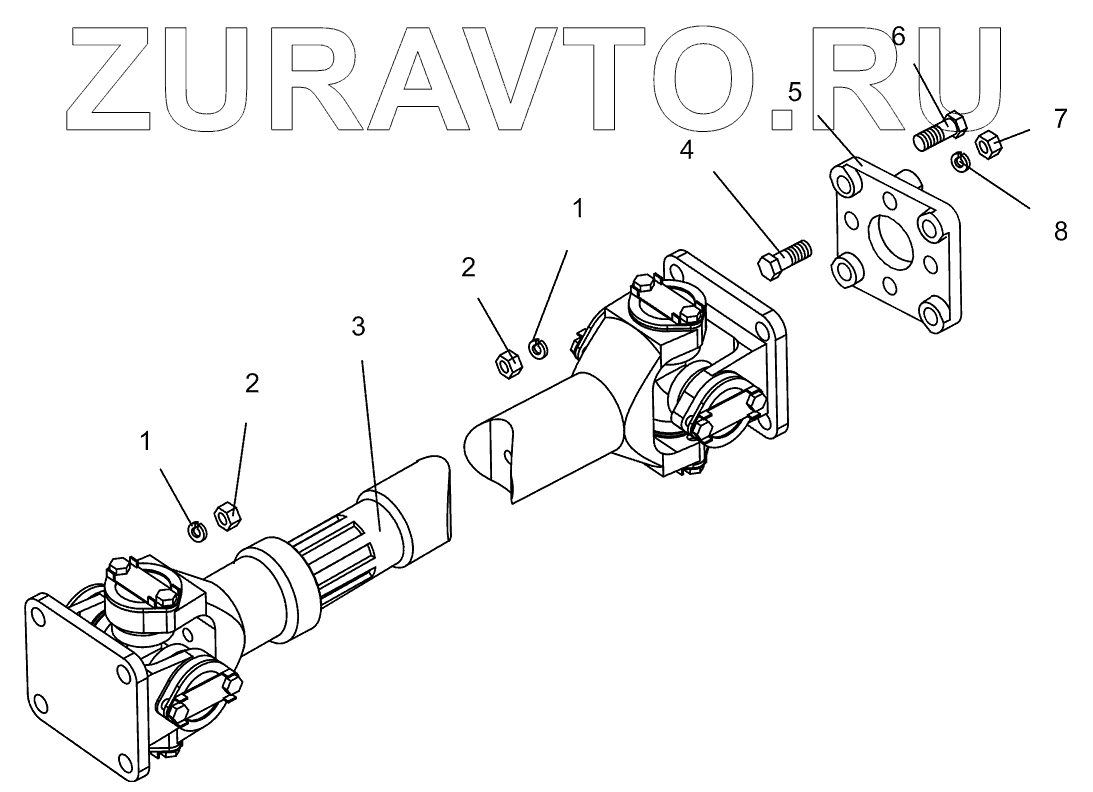 ZURAVTO.RU

6
5
7
4
8
1
2
3
2
1