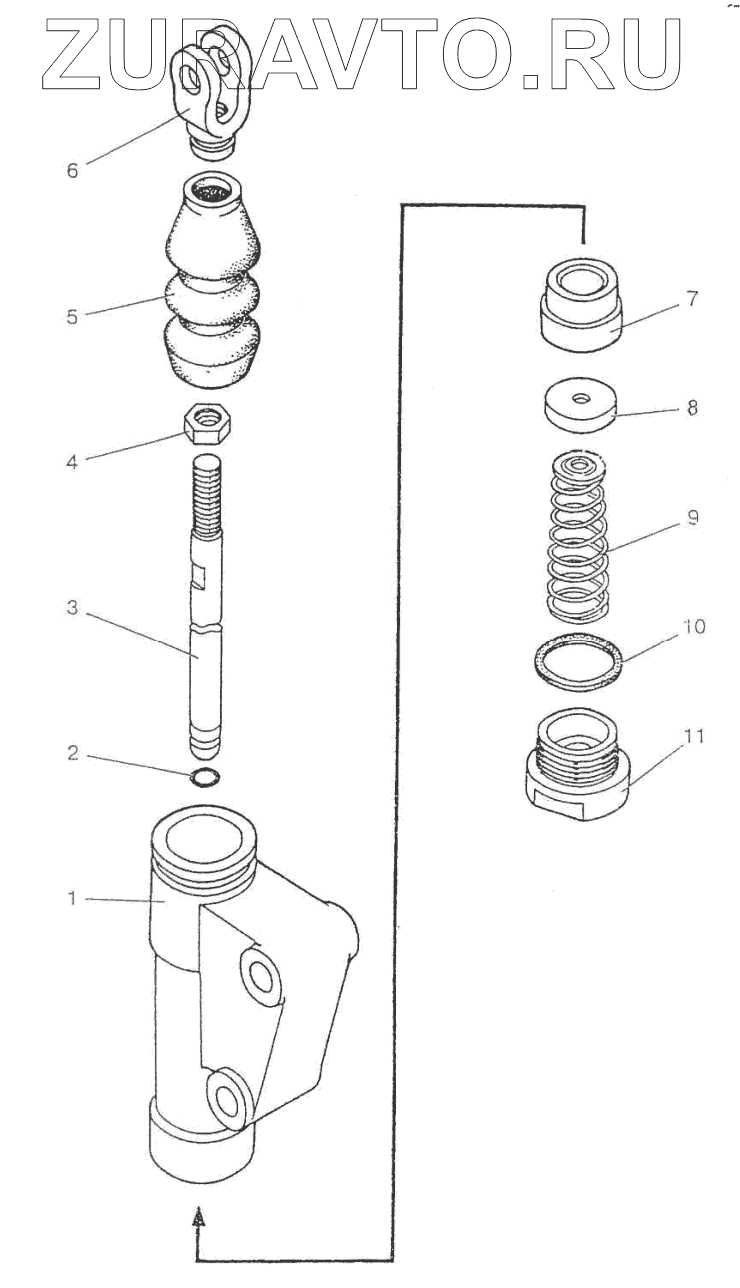 ZURAVTO.RU

6
5
4
3
2
1
7
8
9
10
11