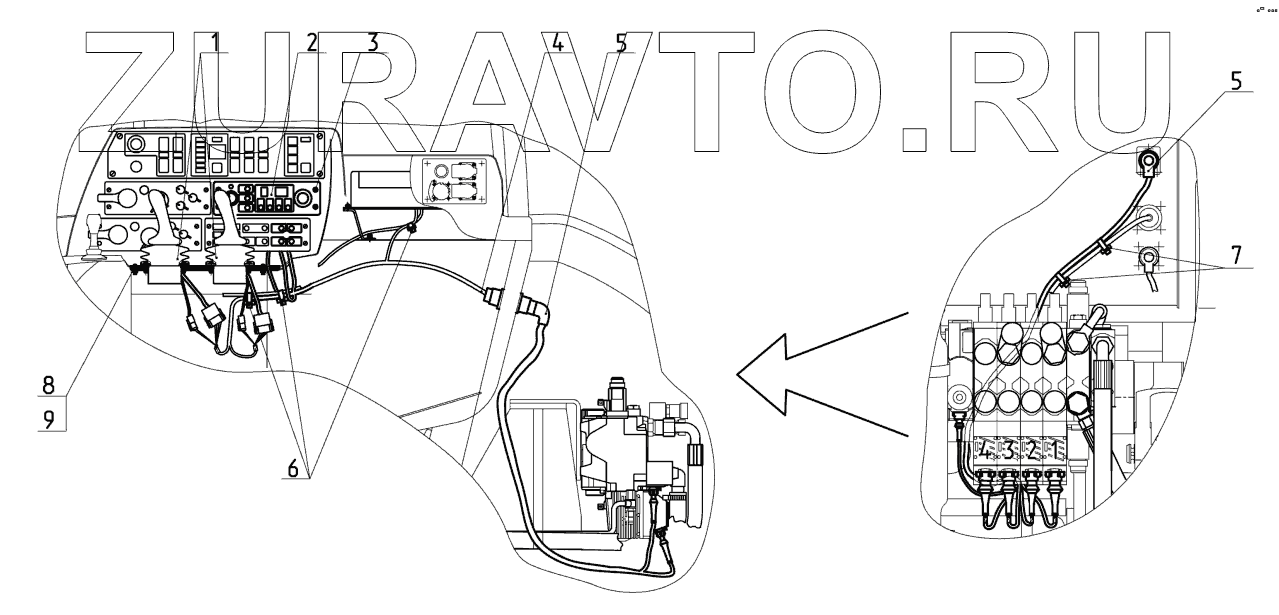 ZURAVTO.RU

1
2
3
4
5
5
7
8
9
6
4 3 2 1