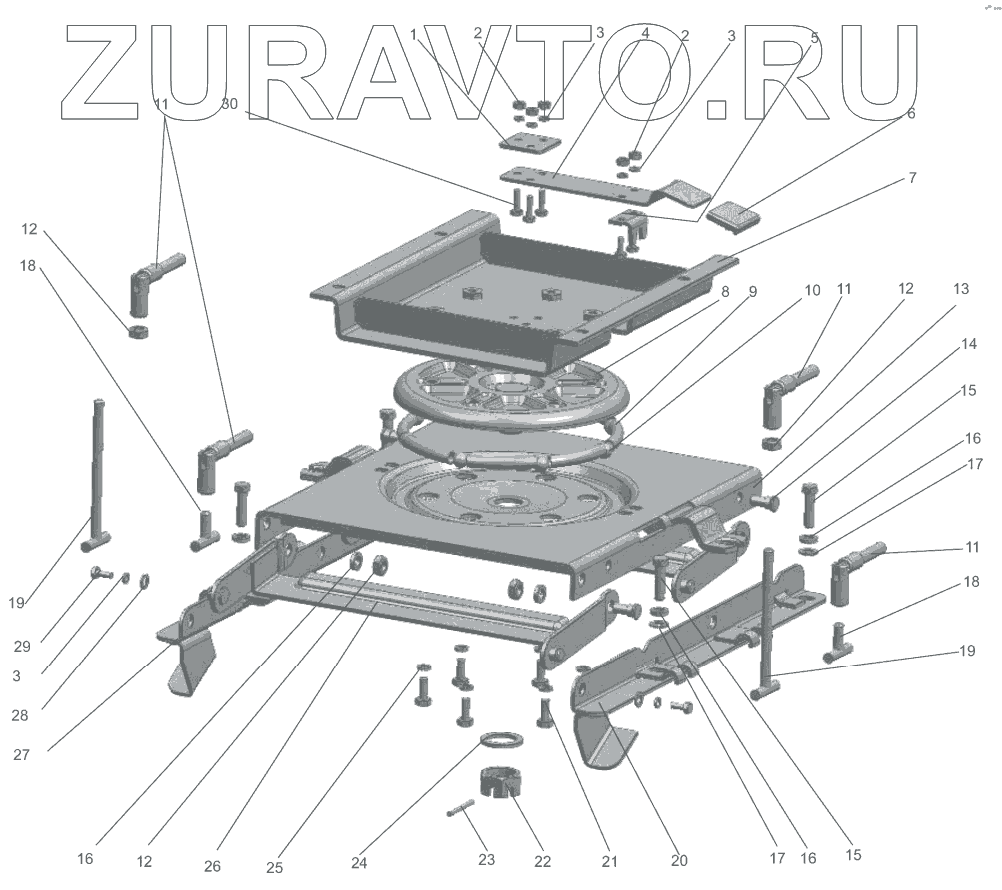 ZURAVTO.RU

1 2 3 4 2 3 5
11 30 6
7
12
18
8 9 10 11 12 13
14
15
16
17
11
18
19
19
29
3
28
27
16 12 26 25 24 23 22 21 20 17 16 15