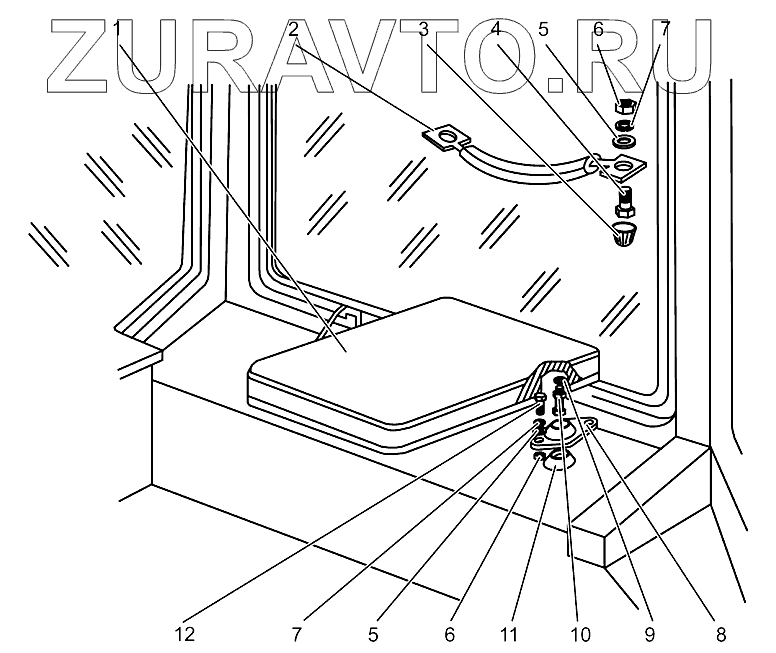 ZURAVTO.RU
1 2 3 4 5 6 7
12 7 5 6 11 10 9 8