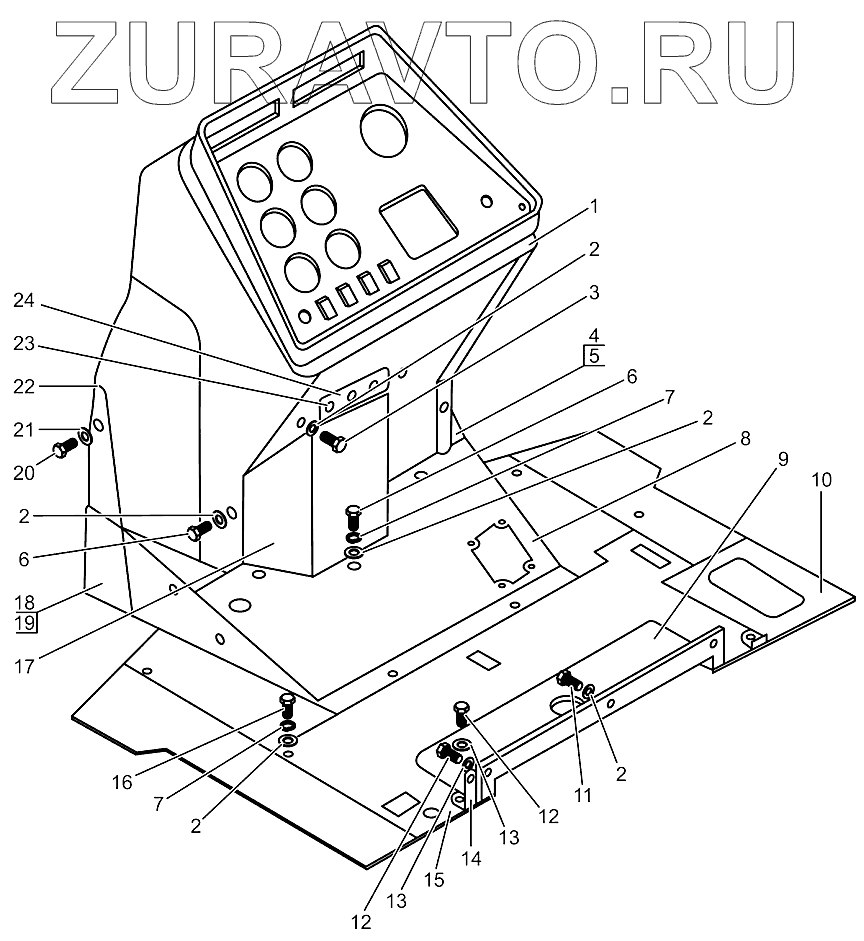 ZURAVTO.RU

1
2
3
4
5
6
7
2
8
9
10
24
23
22
21
20
2
6
18
19
17
16
7
2
12
13
15
14
13
12
11
2