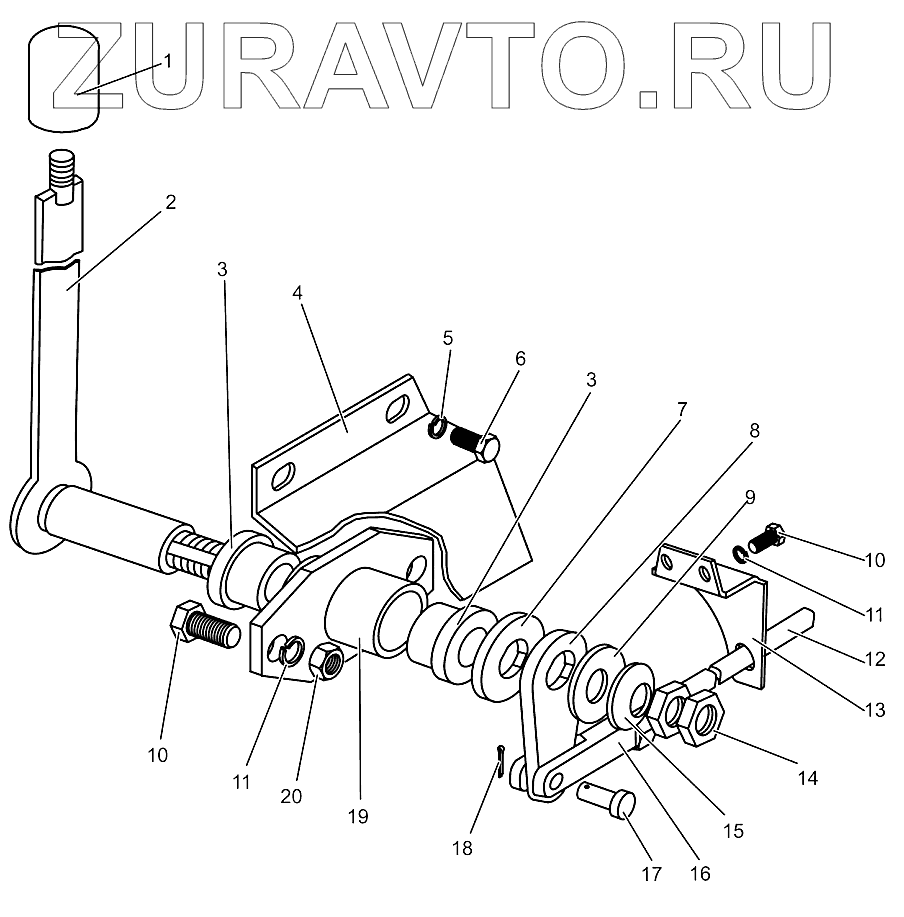 ZURAVTO.RU

1
2
3
4
5
6
3
7
8
9
10
11
12
13
14
15
16
17
18
19
20
11
10