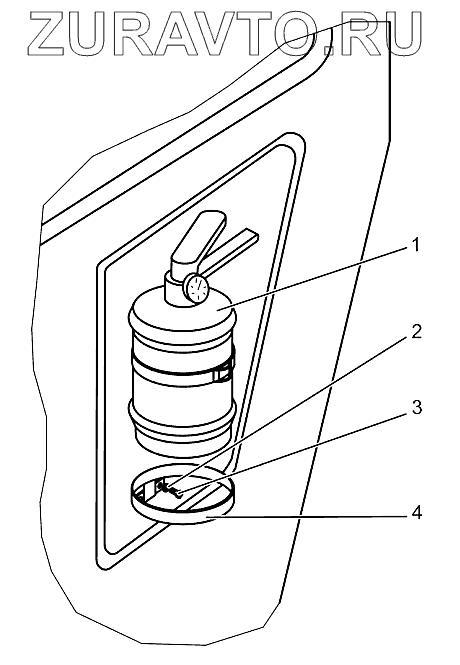 ZURAVTO.RU

1

2

3

4