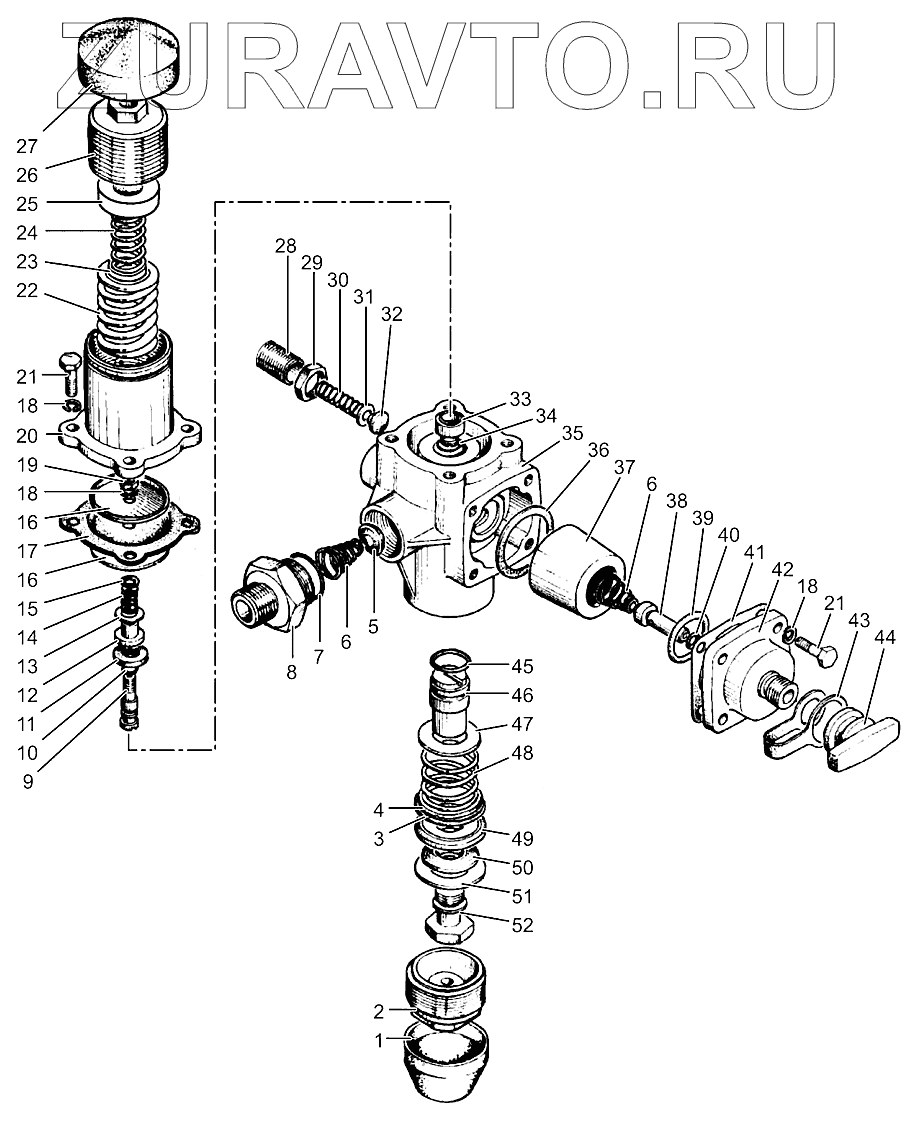 ZURAVTO.RU

27
26
25
24
23
22
21
18
20
19
18
16
17
16
15
14
13
12
11
10
9

28
29
30
31
32
33
34
35
36
37
6
38
39
40
41
42
18
21
43
44

8
7
6
5

45
46
47
48
4
3
49
50
51
52
2
1