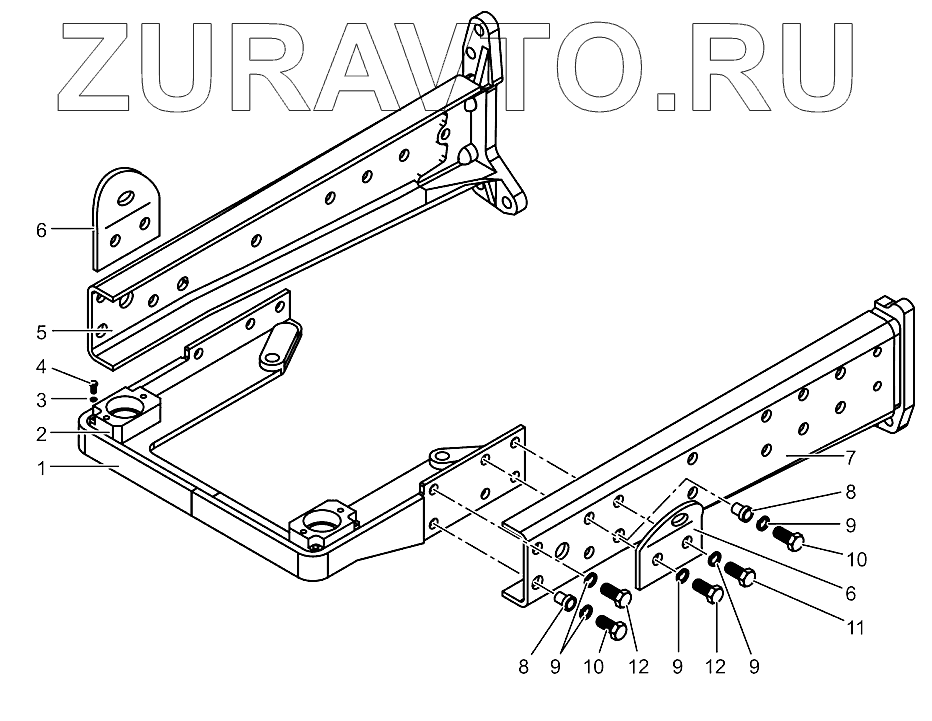 ZURAVTO.RU

6
5
4
3
2
1
7
8
9
10
6
11
8
9
10
12
9
12
9