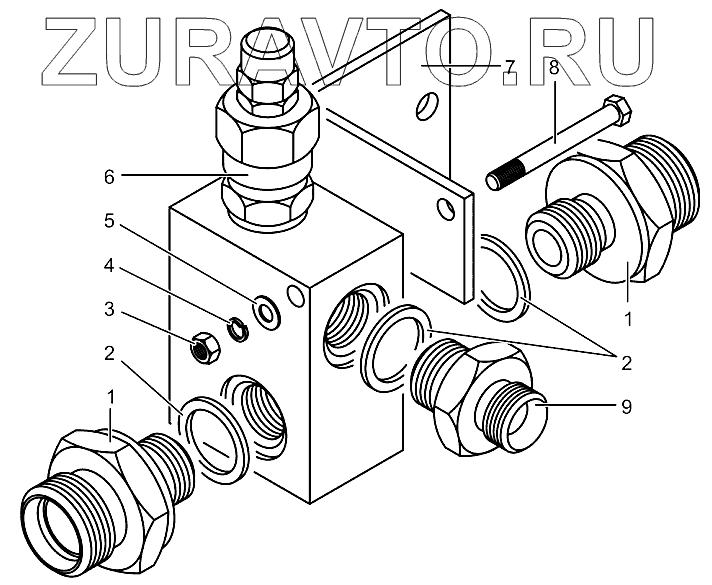 ZURAVTO.RU

7
8
6
5
4
3
2
1
1
2
9