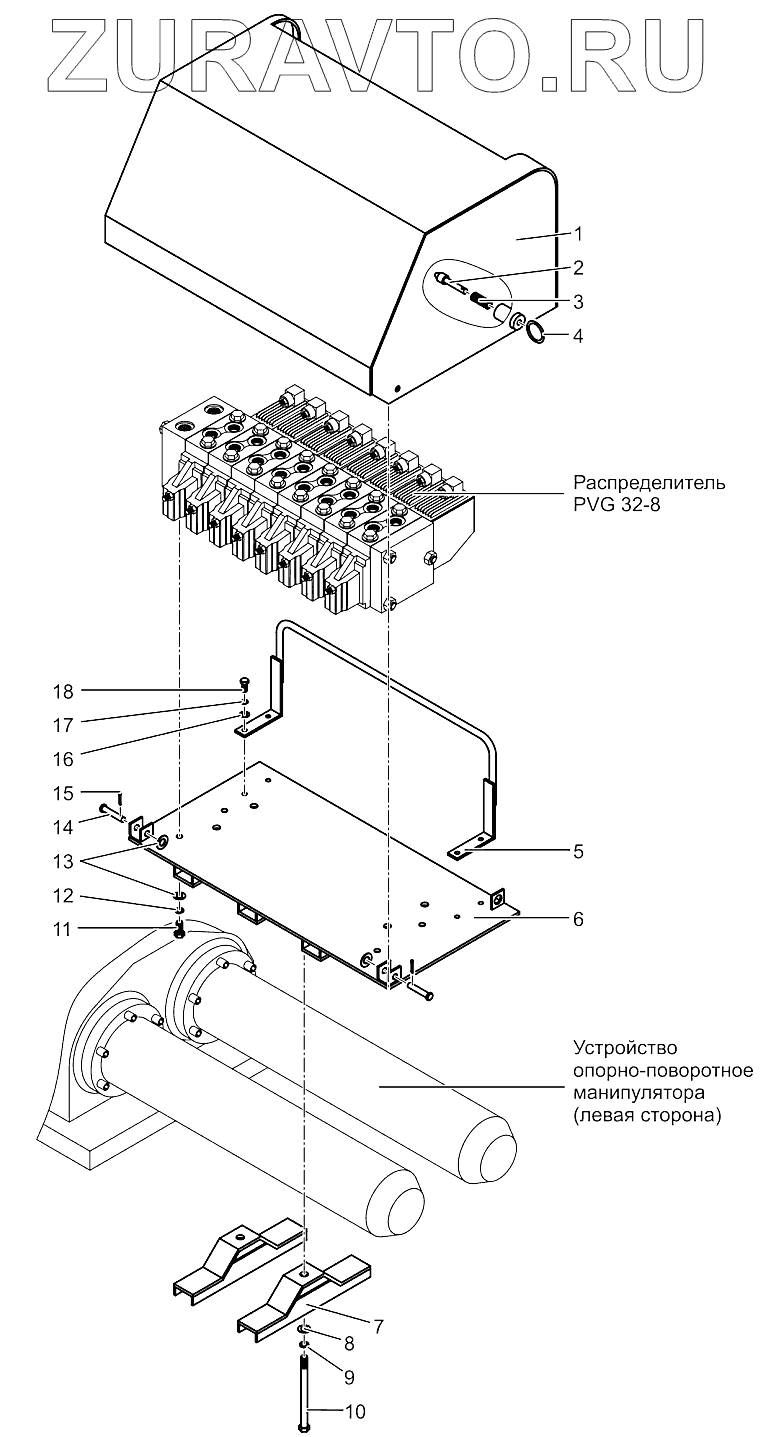 ZURAVTO.RU

1
2
3
4

Распределитель PVG 32-8

18
17
16
15
14
13
12
11

5
6

Устройство опорно-поворотное манипулятора (левая сторона)

7
8
9
10