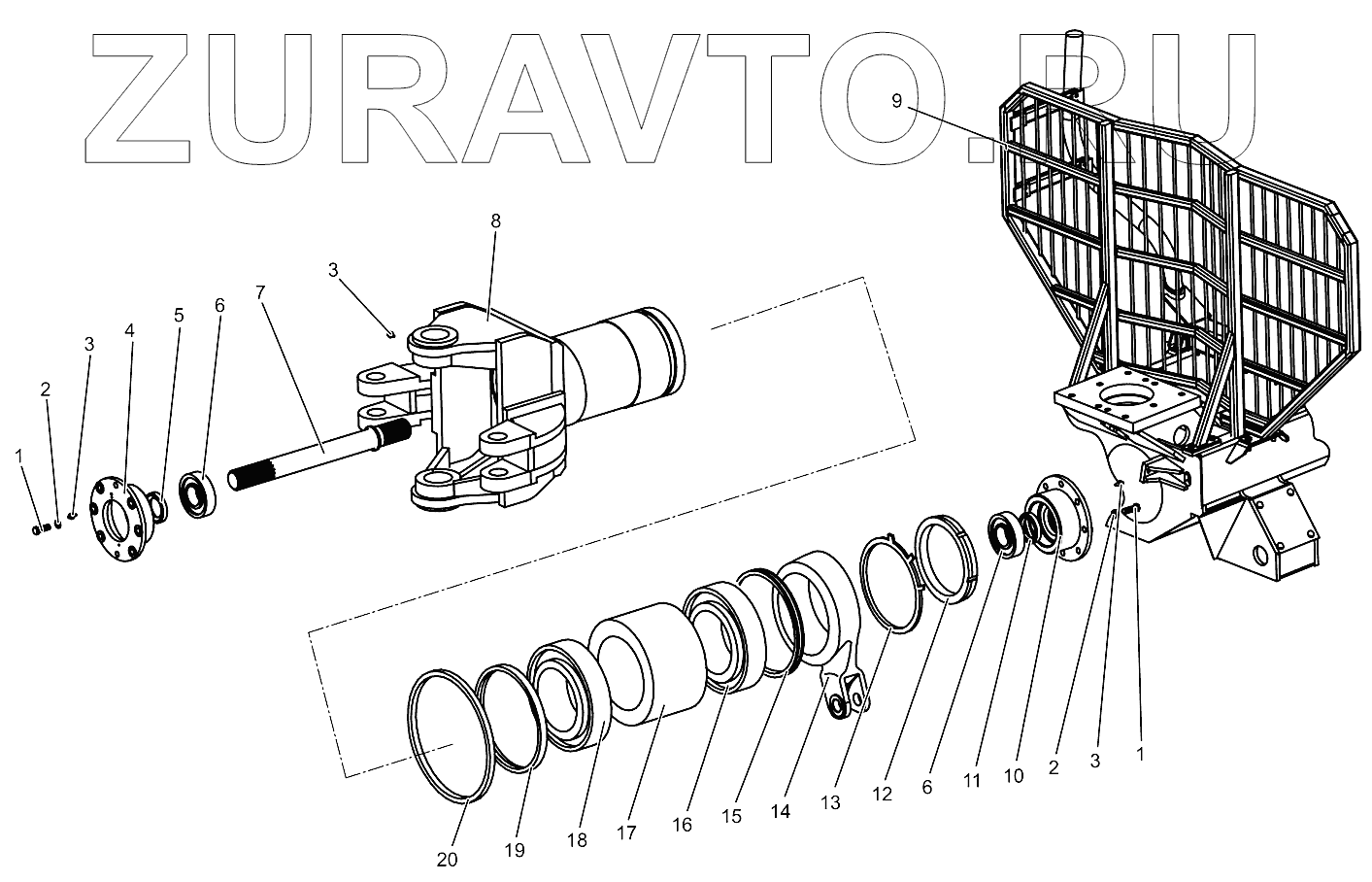 ZURAVTO.RU

9
8
3
7
6
5
4
3
2
1

20
19
18
17
16
15
14
13
12
6
11
10
2
3
1