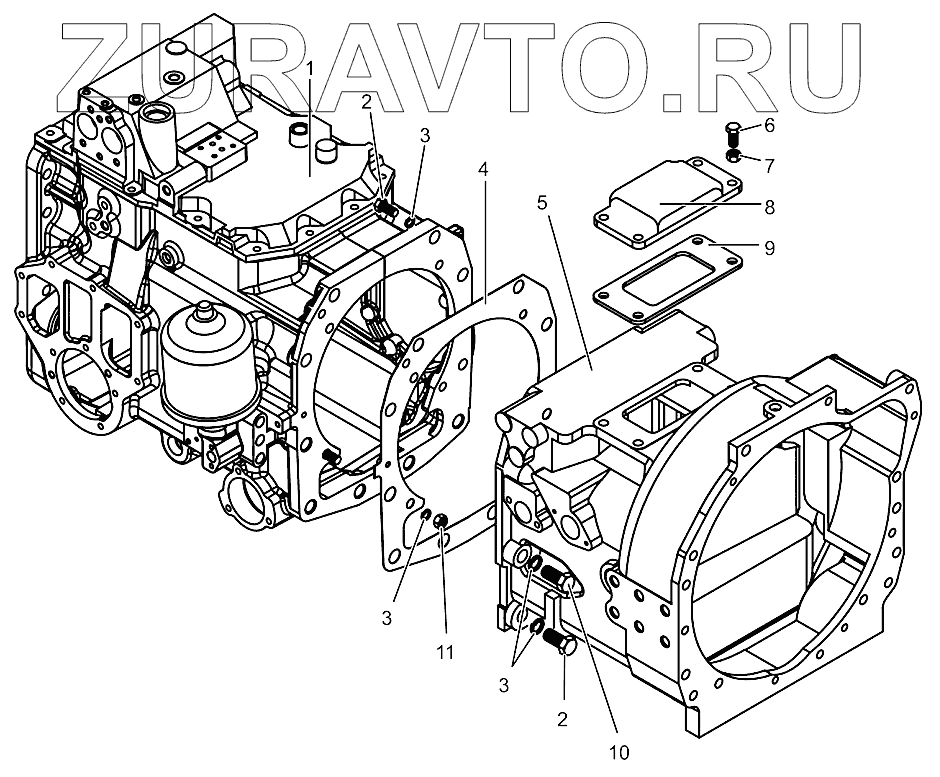 ZURAVTO.RU

1
2
3
4
5
6
7
8
9
3
11
3
2
10