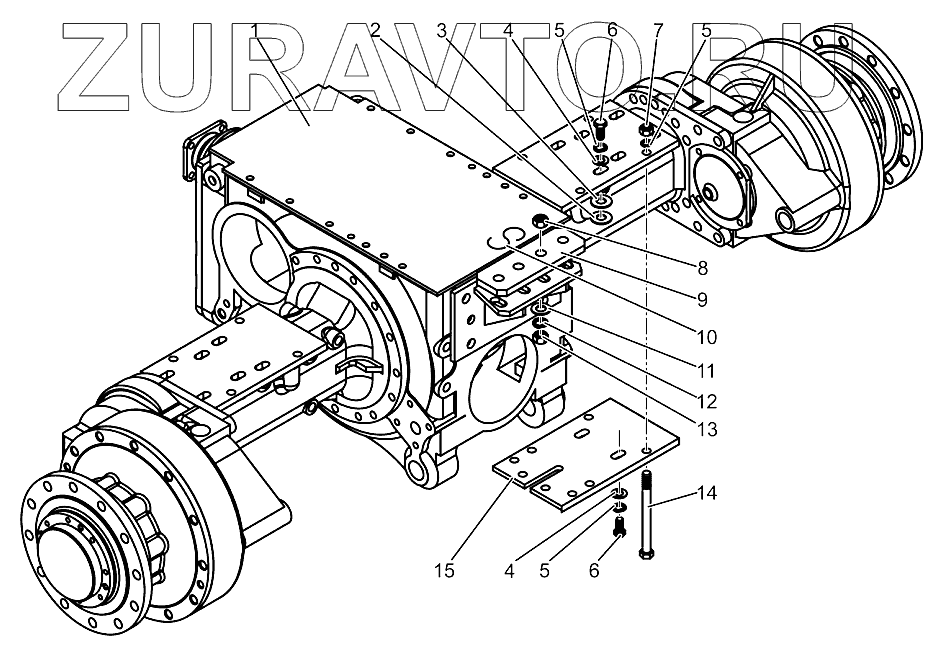 ZURAVTO.RU

1
2
3
4
5
6
7
5
8
9
10
11
12
13
14
15
4
5
6