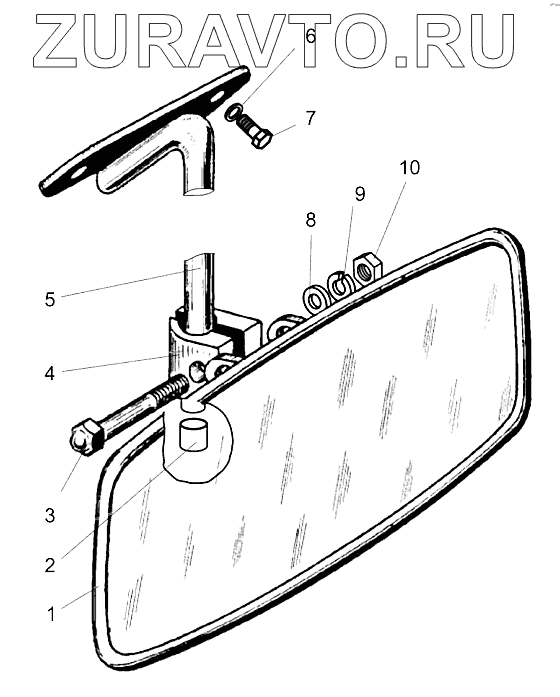 ZURAVTO.RU

6
7
10
9
8
5
4
3
2
1