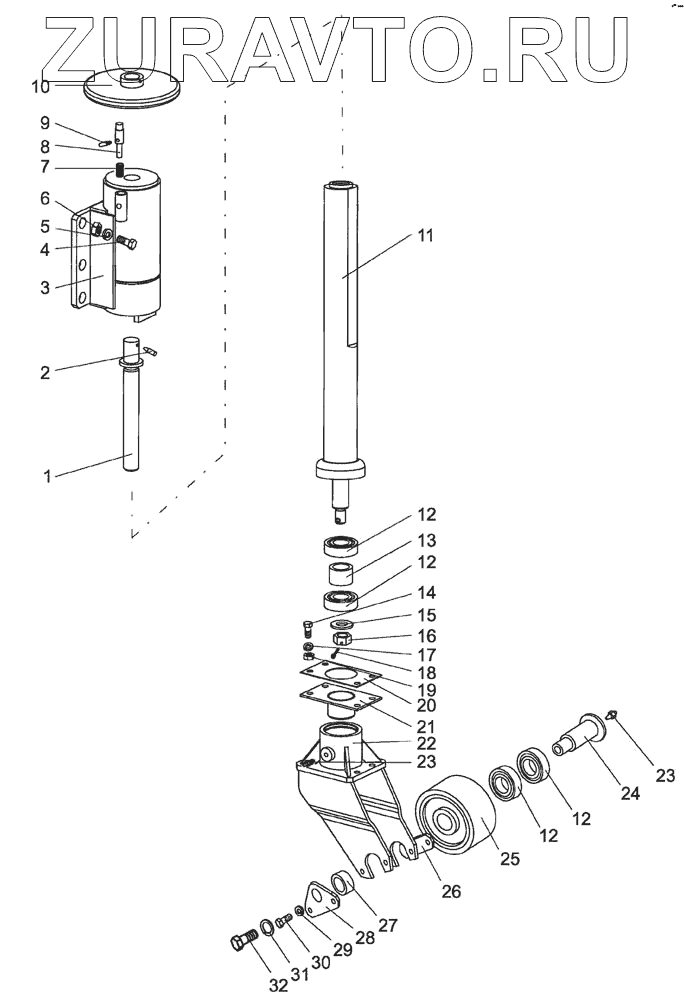 ZURAVTO.RU

10
9
8
7
6
5
4
3
2
1
11
12
13
12
14
15
16
17
18
19
20
21
22
23
23
24
12
12
25
26
27
28
29
30
31
32