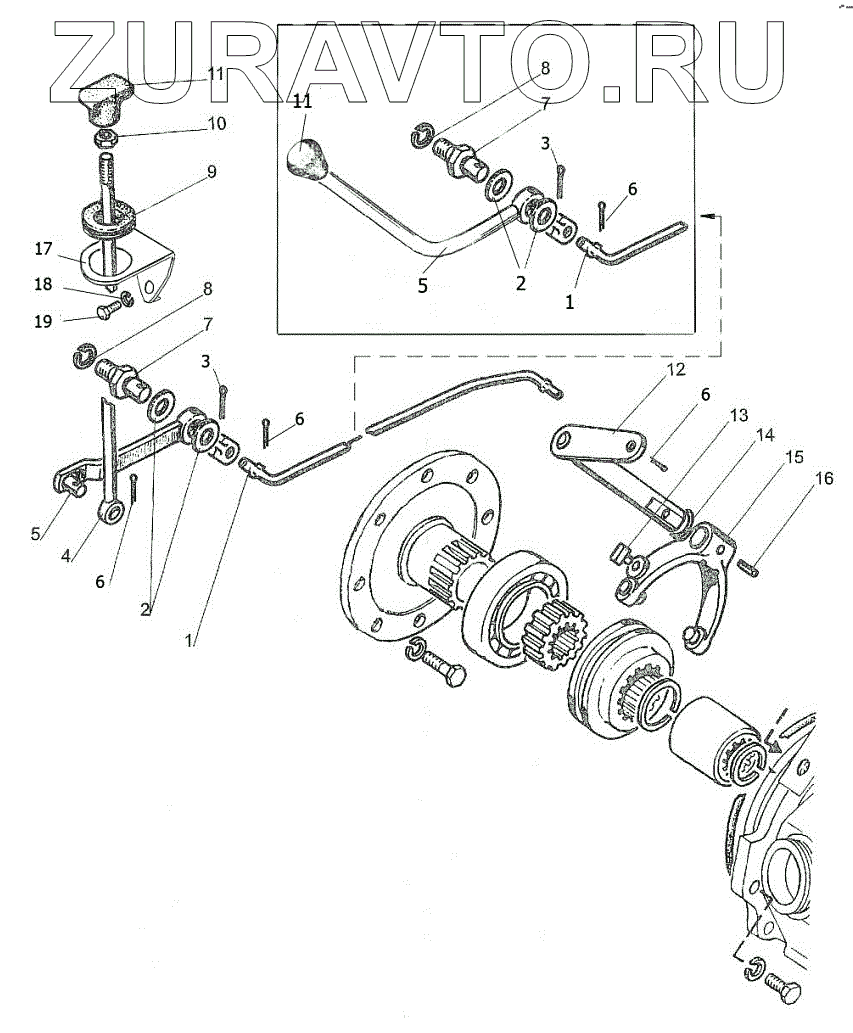 ZURAVTO.RU

11
10
9
17
18
19
8
7
3
6
5
4
6
2
1

11
8
7
3
6
5
2
1

12
6
13
14
15
16