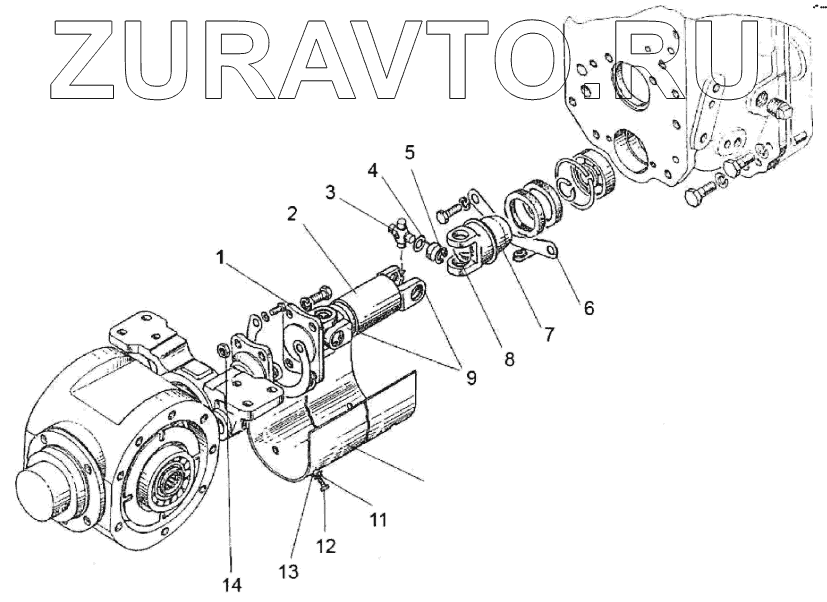 ZURAVTO.RU

5
4
3
2
1
6
7
8
9
11
12
13
14