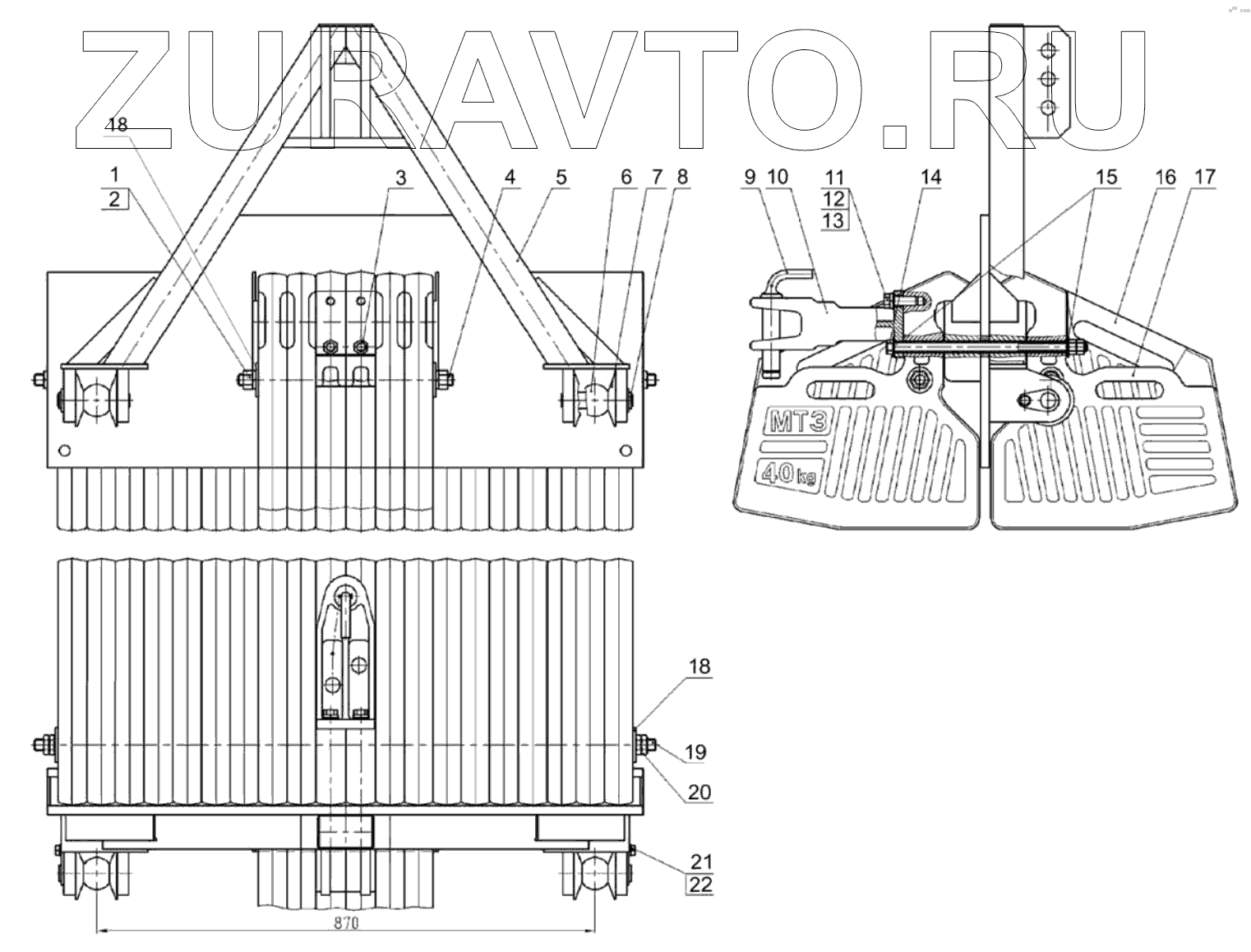 ZURAVTO.RU

18
1
2
3
4
5
6
7
8

9
10
11
12
13
14
15
16
17

МТЗ
40 kg

18
19
20
21
22

870