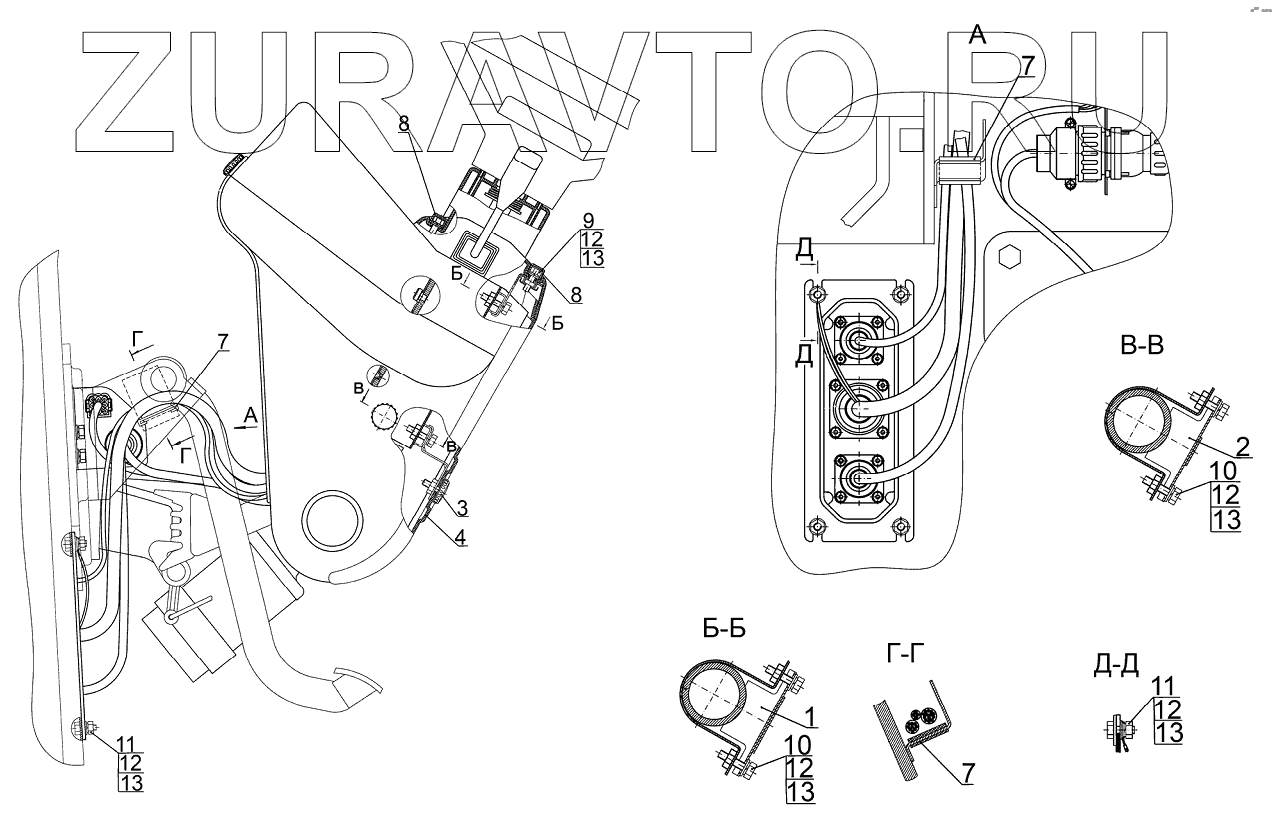 ZURAVTO.RU

А
7
8
9
12
13
Б
8
Б
Г
7
А
Г
в
в
3
4
11
12
13
Д
Д
В-В
2
10
12
13
Б-Б
1
10
12
13
Г-Г
7
Д-Д
11
12
13