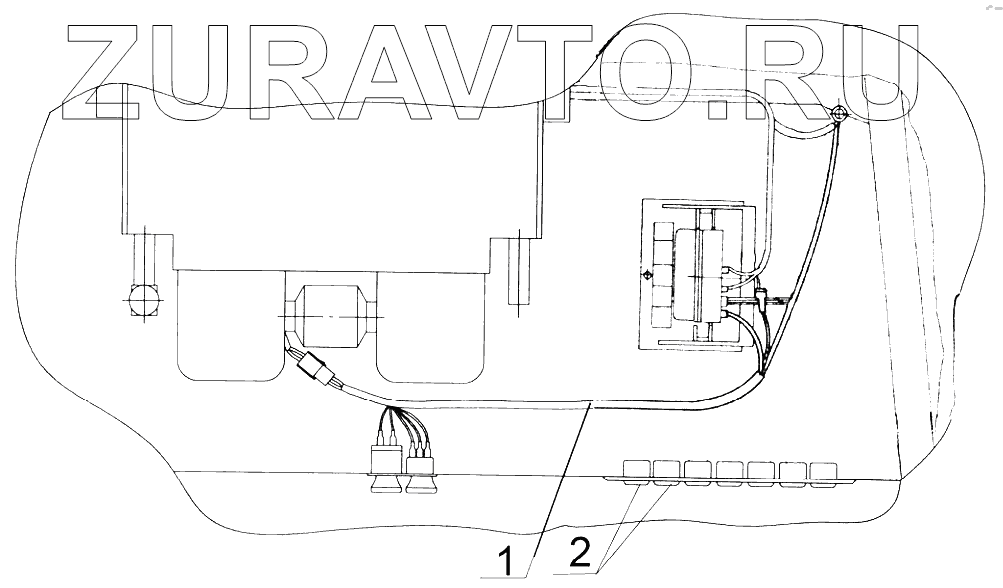 ZURAVTO.RU

1

2