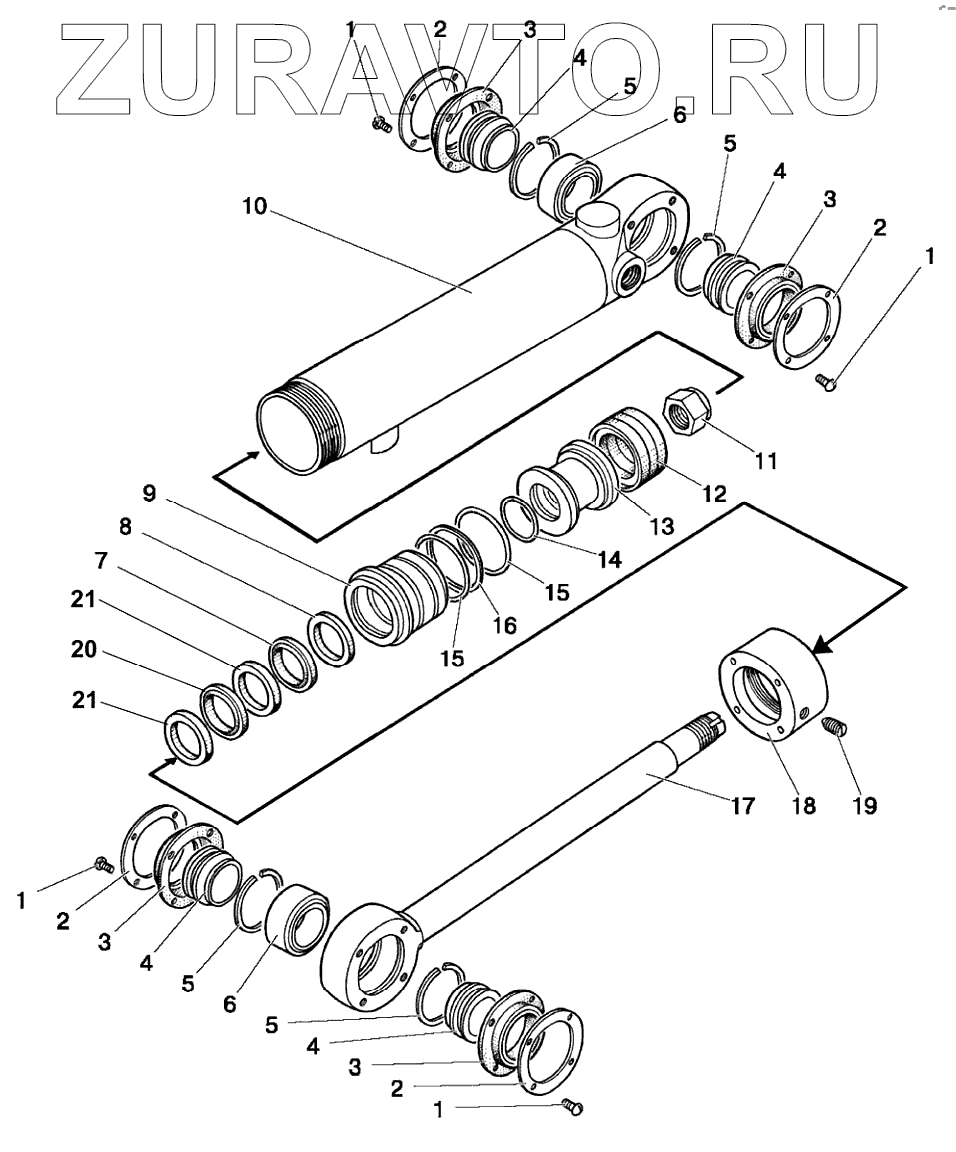 ZURAVTO.RU

1 2 3 4 5 6

10

5 4 3 2 1

11

12

13

14

15

16

15

9

8

7

21

20

21

17

18

19

1

2

3

4

5

6

5

4

3

2

1