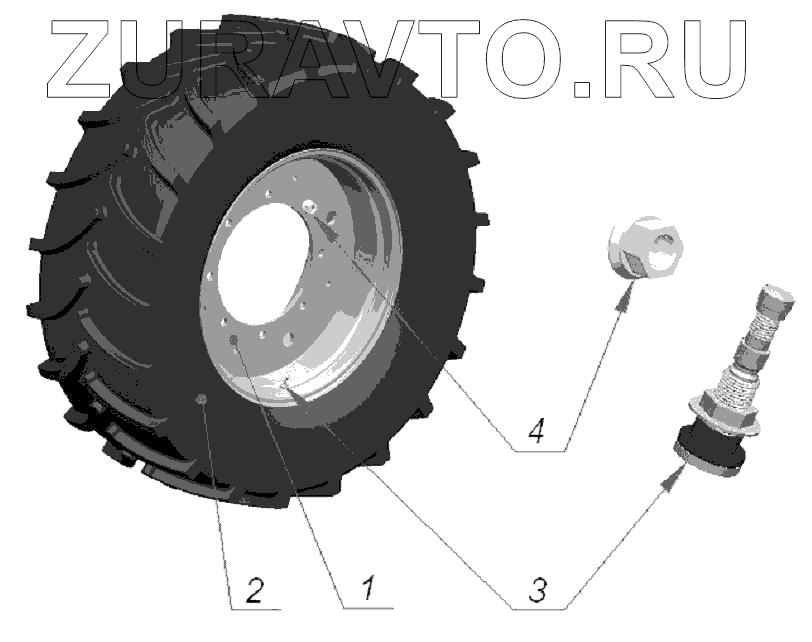 ZURAVTO.RU

4

2

1

3