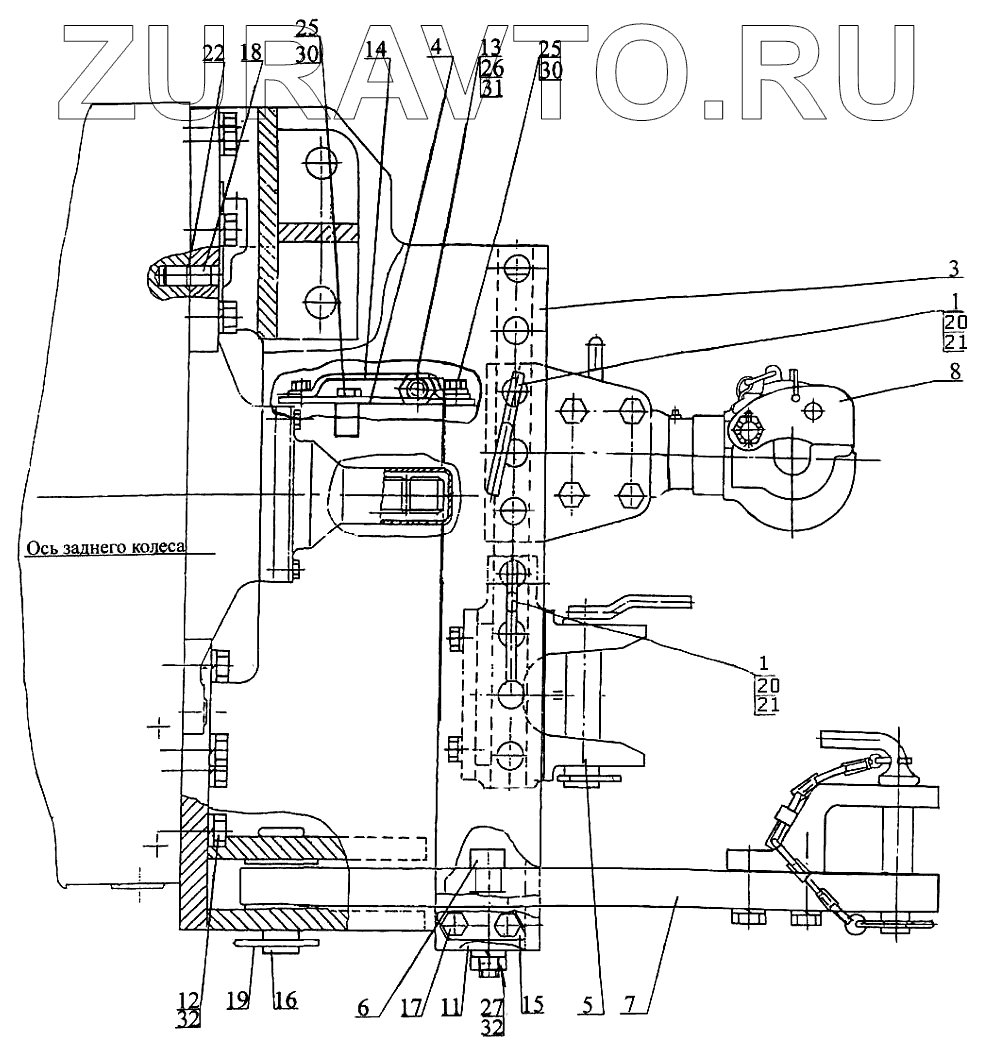 ZURAVTO.RU

22
18
25
30
14
4
13
26
31
25
30

3
1
20
21
8

Ось заднего колеса

1
20
21

12
32
19
16
6
17
11
27
32
15
5
7