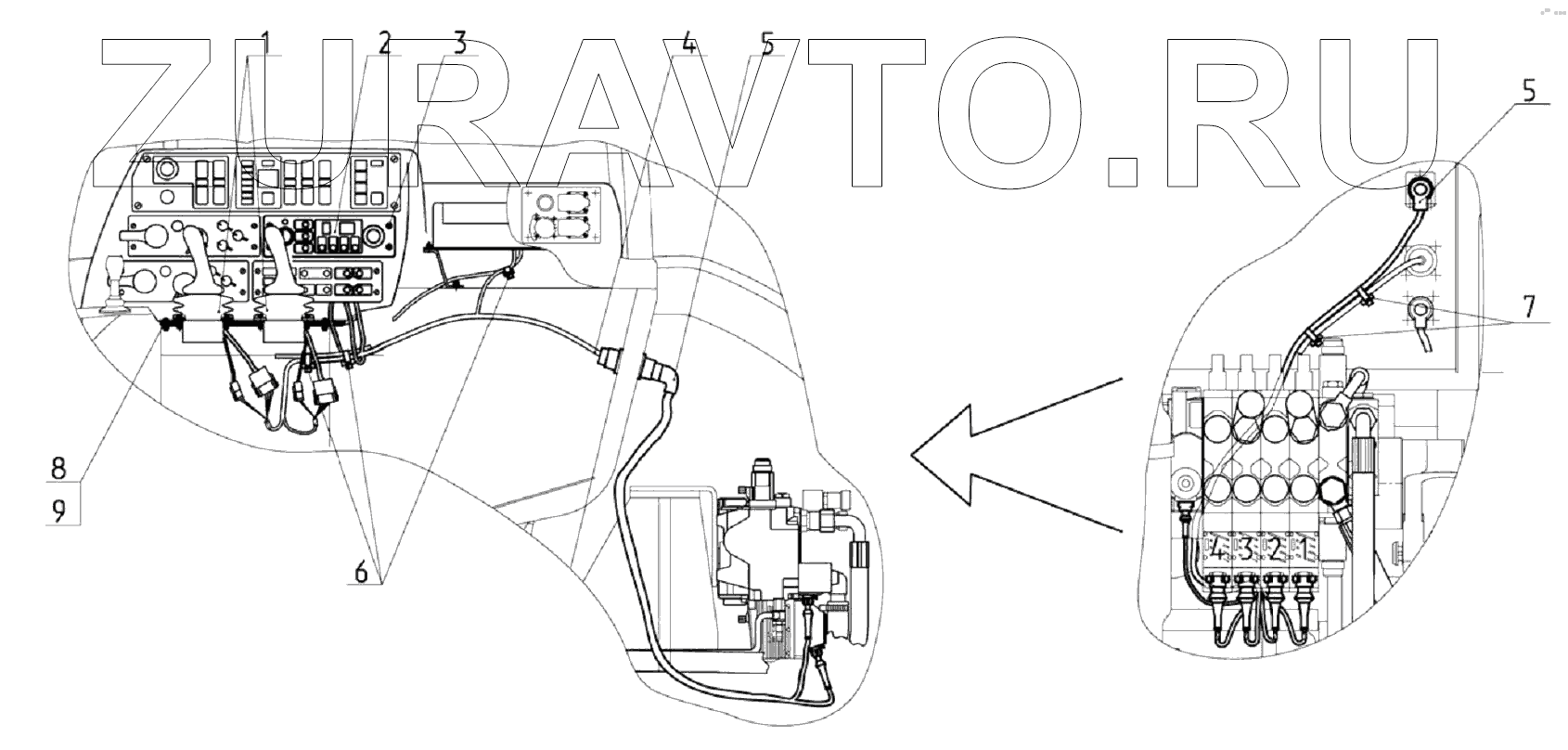 ZURAVTO.RU

1
2
3
4
5
5
7
8
9
6
4 3 2 1