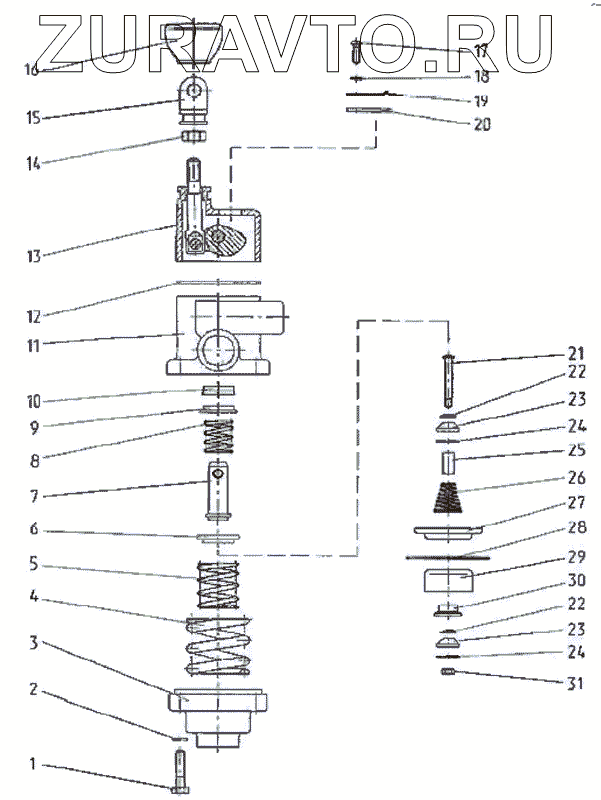 ZURAVTO.RU

16
15
14
13
12
11
10
9
8
7
6
5
4
3
2
1

17
18
19
20

21
22
23
24
25
26
27
28
29
30
22
23
24
31