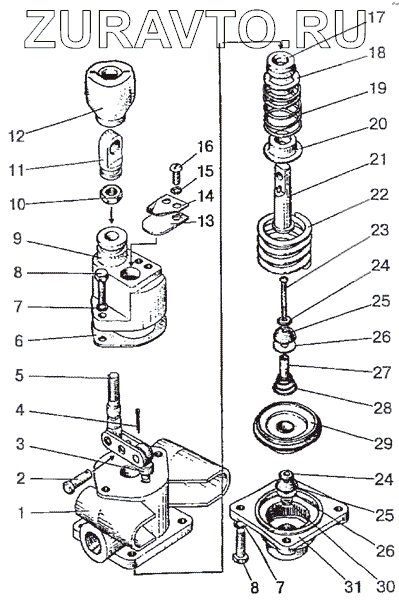 ZURAVTO.RU

12
11
10
9
8
7
6
5
4
3
2
1

16
15
14
13

17
18
19
20
21
22
23
24
25
26
27
28
29
24
25
26
30
31
7
8