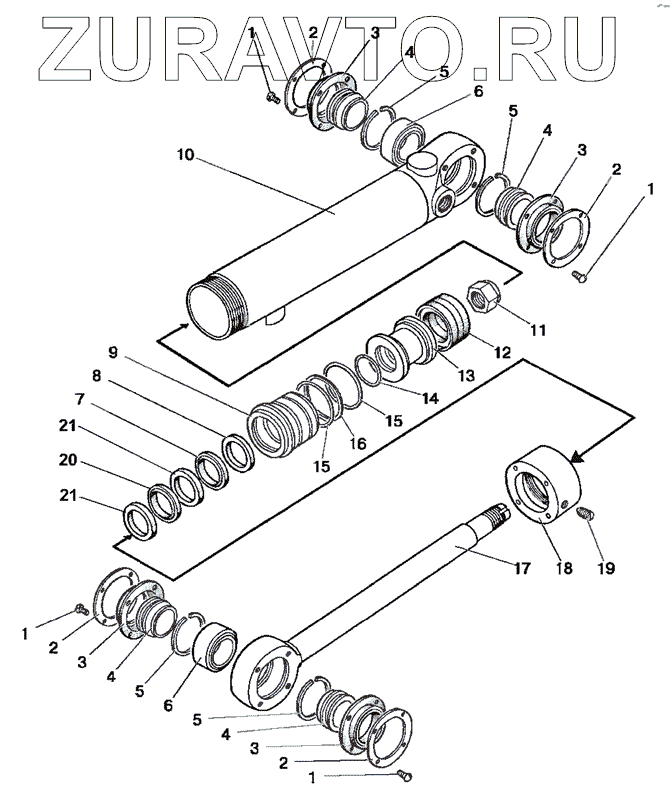 ZURAVTO.RU

1
2
3
4
5
6
5
4
3
2
1
10
11
12
13
14
15
16
15
9
8
7
21
20
21
17
18
19
1
2
3
4
5
6
5
4
3
2
1