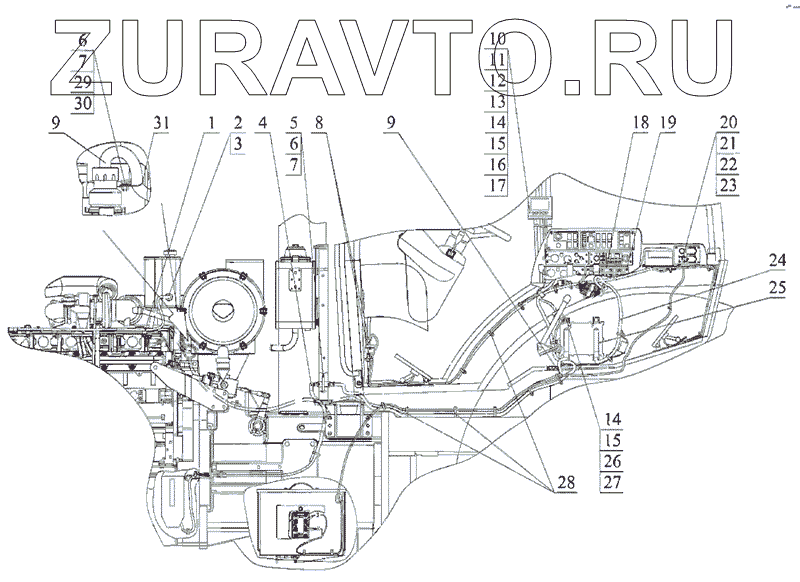 ZURAVTO.RU

6
7
29
30
9
31
1
2
3
4
5
6
7
8
9
10
11
12
13
14
15
16
17
18
19
20
21
22
23
24
25
14
15
26
27
28