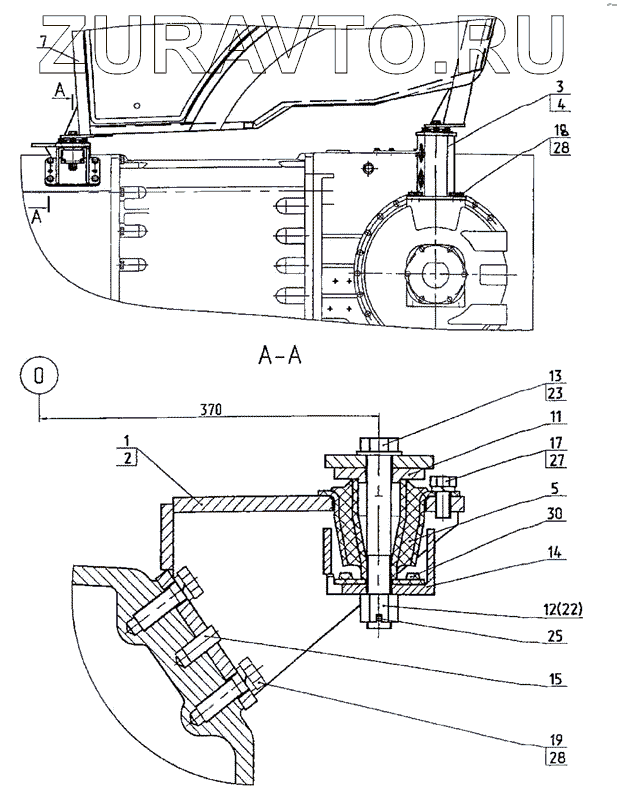 ZURAVTO.RU

7

A

A

3
4

18
28

A-A

0

370

1
2

13
23

11

17
27

5

30

14

12(22)

25

15

19
28