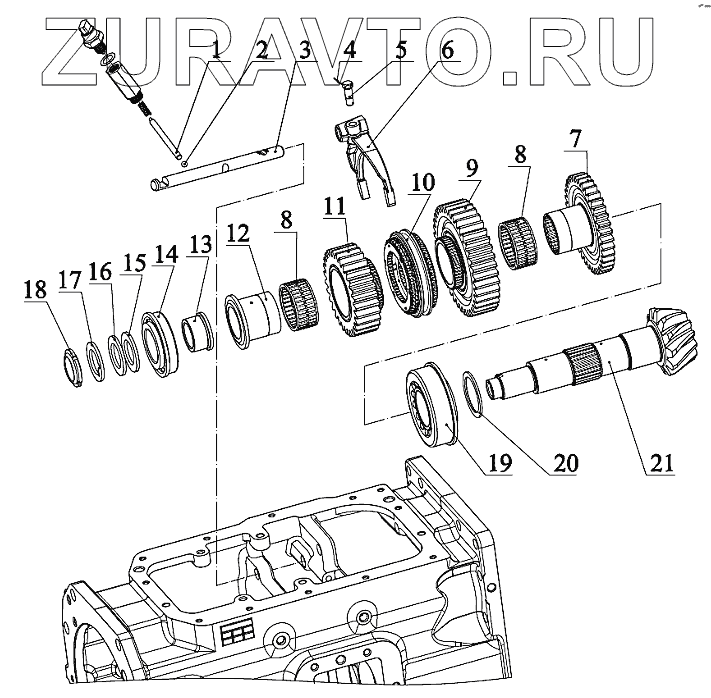 ZURAVTO.RU

1 2 3 4 5 6

7 8 9 10 11 8 12 13 14 15 16 17 18

19 20 21