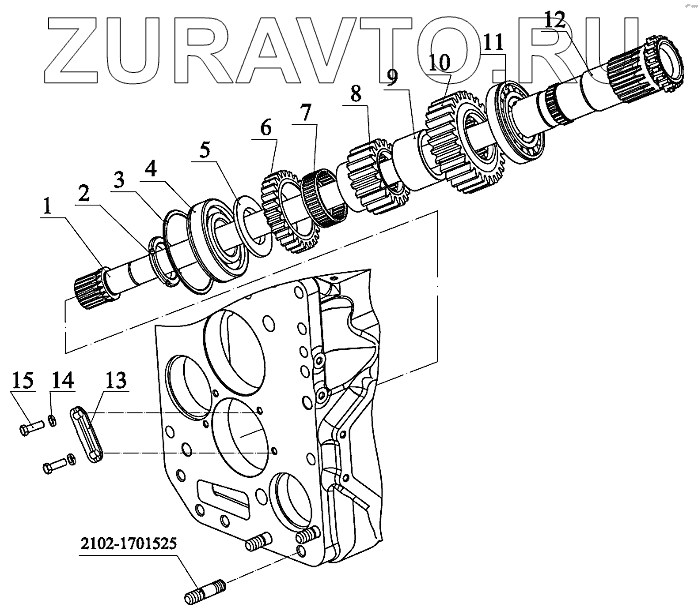 ZURAVTO.RU

12
11
10
9
8
7
6
5
4
3
2
1
15
14
13
2102-1701525