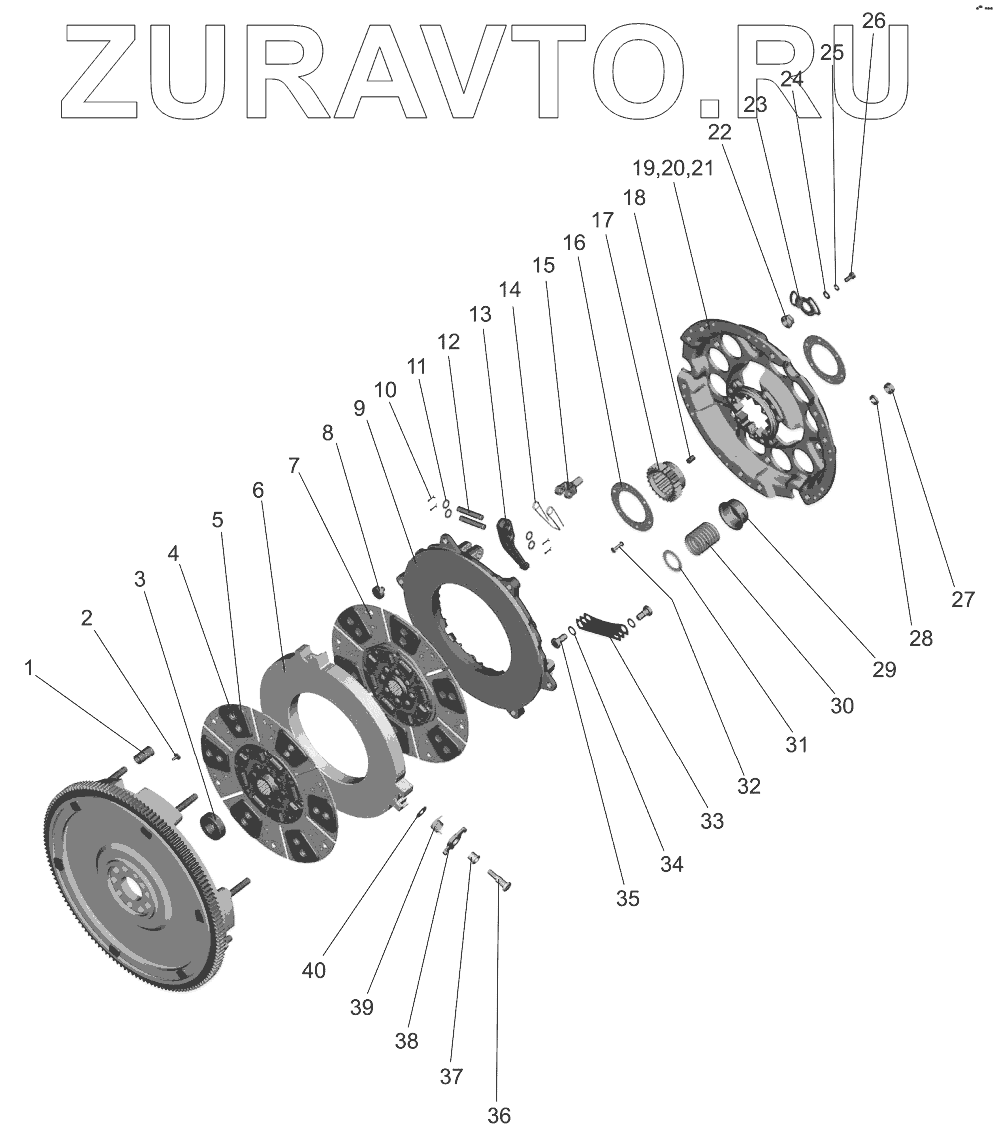 ZURAVTO.RU

26
25
24
23
22
19,20,21
18
17
16
15
14
13
12
11
10
9
8
7
6
5
4
3
2
1
27
28
29
30
31
32
33
34
35
40
39
38
37
36