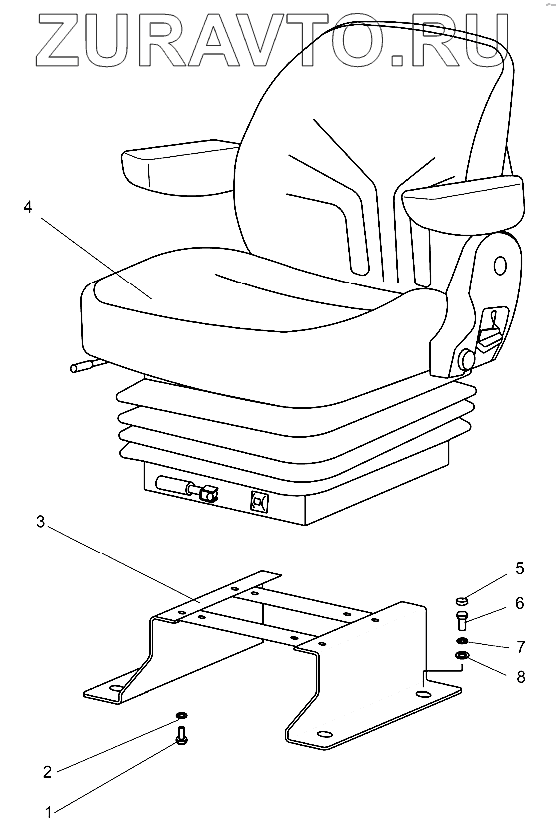 ZURAVTO.RU

4

3

5

6

7

8

2

1