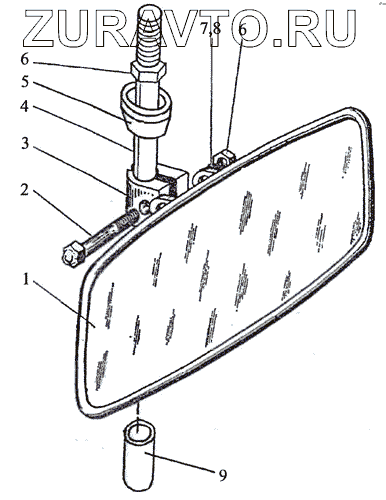 ZURAVTO.RU

7,8
6
6
5
4
3
2
1
9