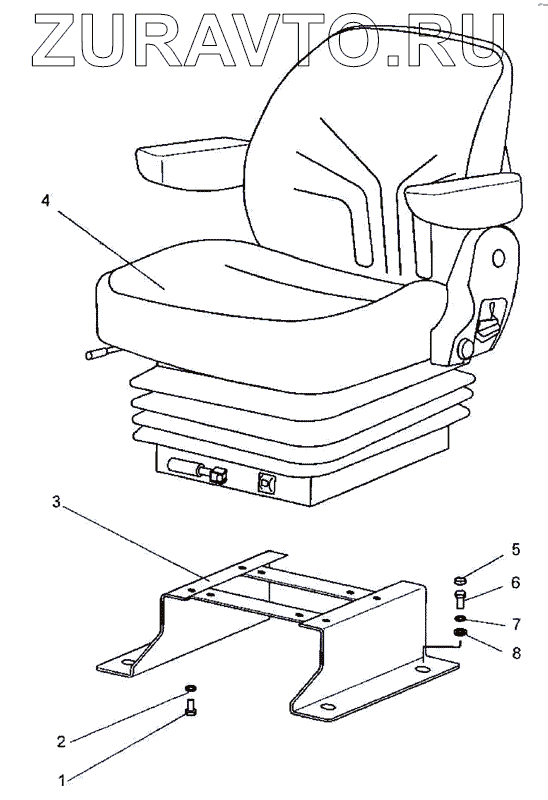 ZURAVTO.RU

4

3

5

6

7

8

2

1