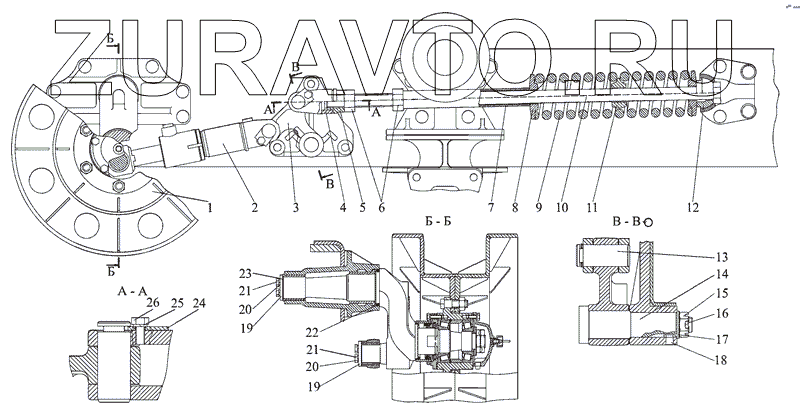 ZURAVTO.RU

Б
В
А
А
В
Б

1 2 3 4 5 6 7 8 9 10 11 12

Б - Б

В - В

А - А

26 25 24

23
21
20
19

22

21
20
19

13
14
15
16
17
18