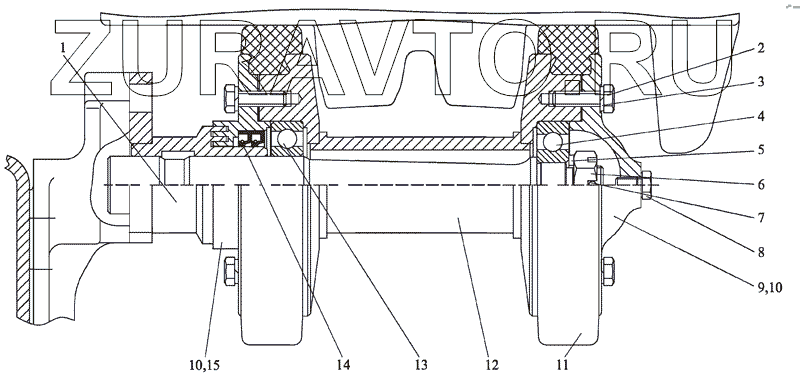 ZURAVTO.RU

1

2

3

4

5

6

7

8

9,10

10,15

14

13

12

11