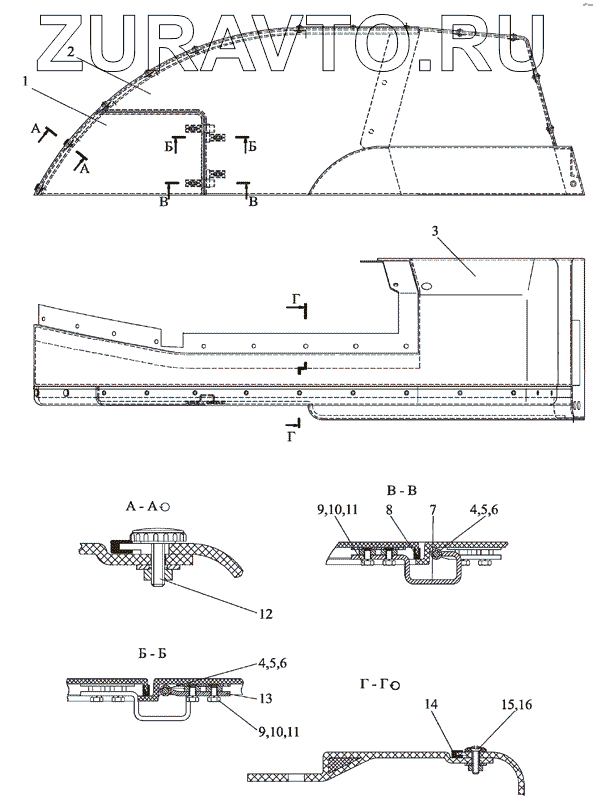 ZURAVTO.RU

2
1
А
А
Б
Б
В
В

3
Г
Г

А - А
12

В - В
9,10,11
8
7
4,5,6

Б - Б
4,5,6
13
9,10,11

Г - Г
14
15,16