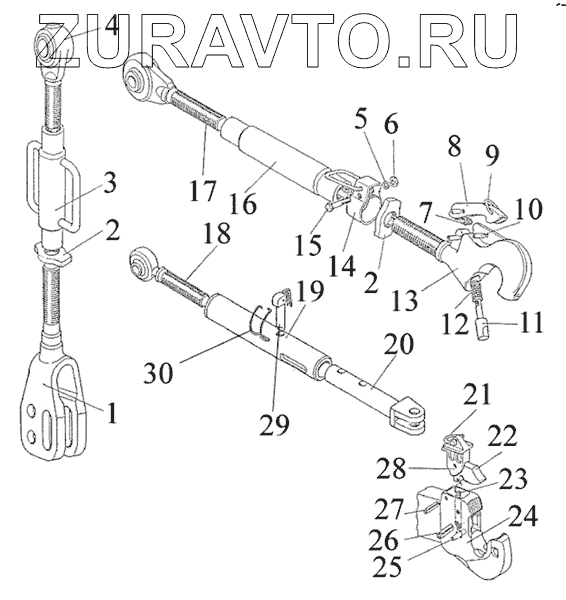 ZURAVTO.RU

4
3
2
1
17
16
5
6
8
9
7
10
15
14
2
13
12
11
18
19
30
29
20
21
22
28
23
27
24
26
25