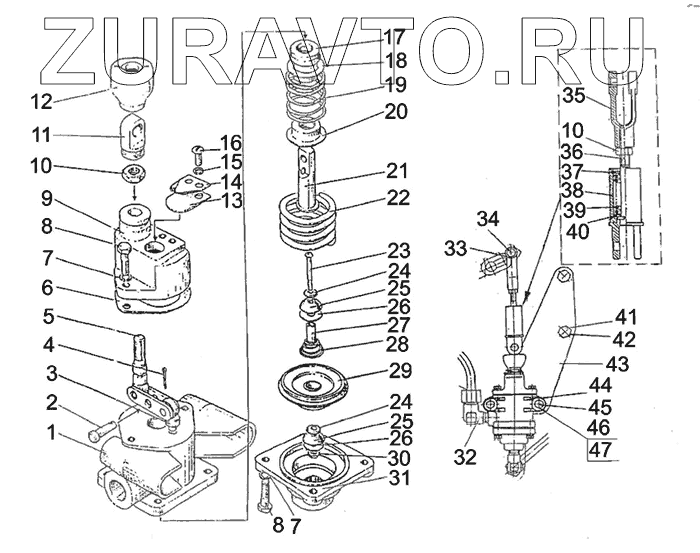 ZURAVTO.RU

12
11
10
9
8
7
6
5
4
3
2
1
16
15
14
13
17
18
19
20
21
22
23
24
25
26
27
28
29
24
25
26
30
31
8
7
35
10
36
37
38
39
40
34
33
41
42
43
44
45
46
47
32