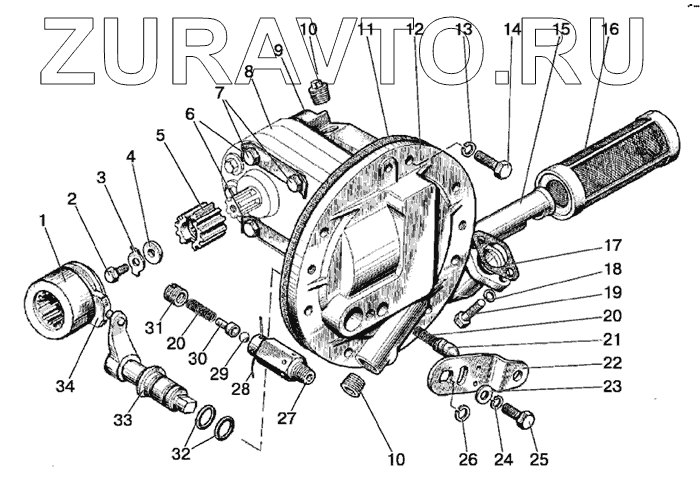 ZURAVTO.RU

10 11 12 13 14 15 16
9
8
7
6
5
4
3
2
1
17
18
19
20
21
22
23
31
20
30
29
28
27
34
33
32
10
26
24
25