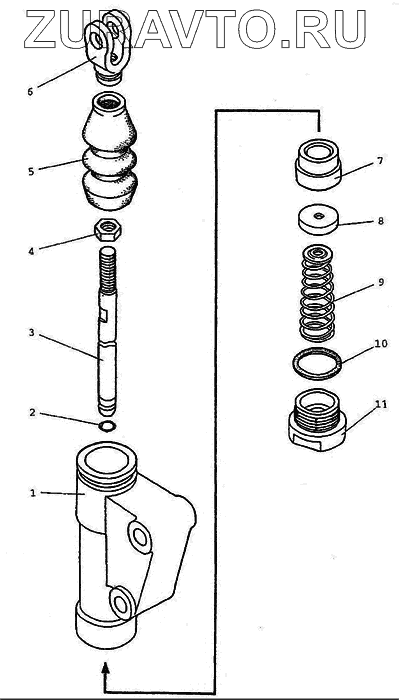 ZURAVTO.RU

6
5
4
3
2
1

7
8
9
10
11